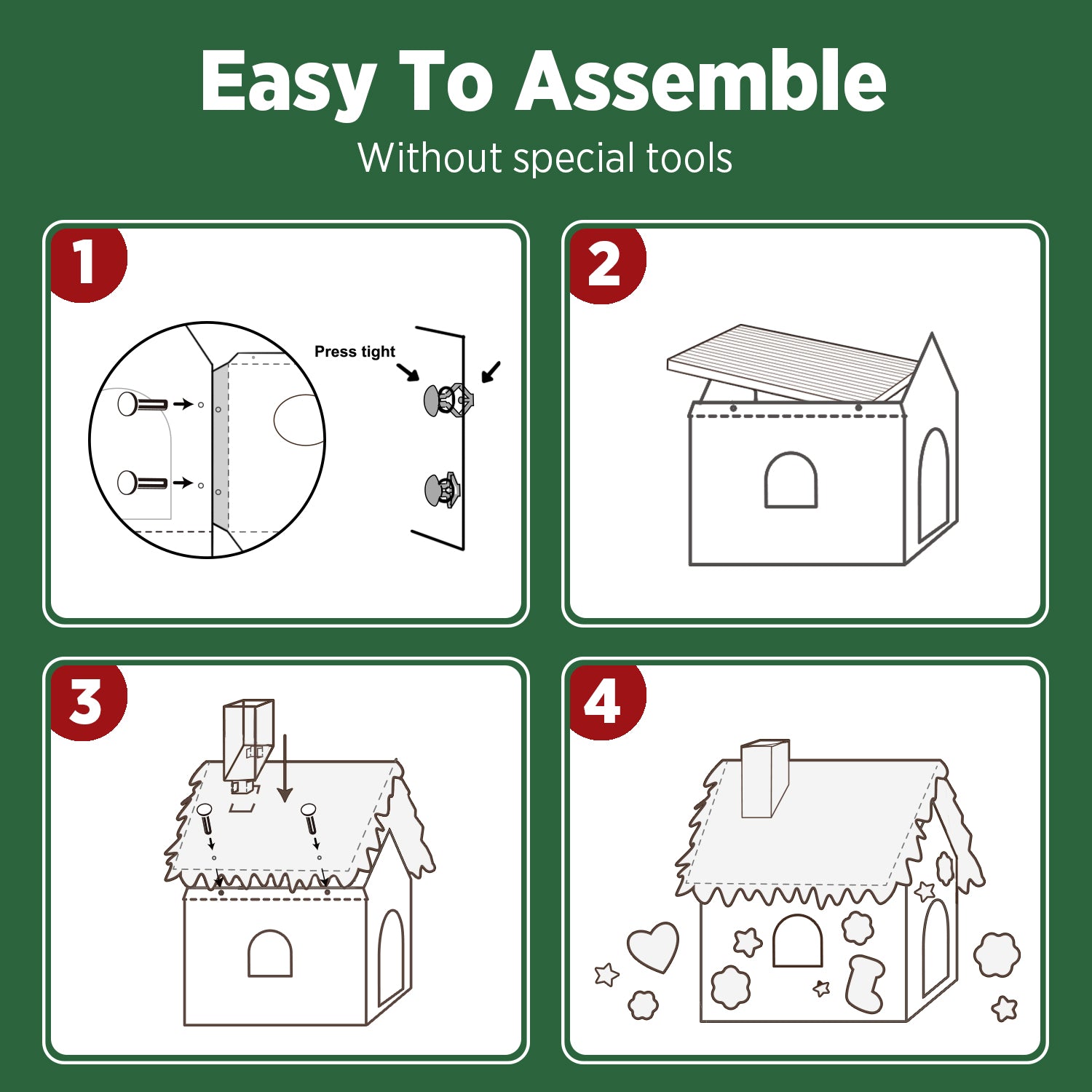 Easy To Assemble

Without special tools

1

Press tight

2

3

4