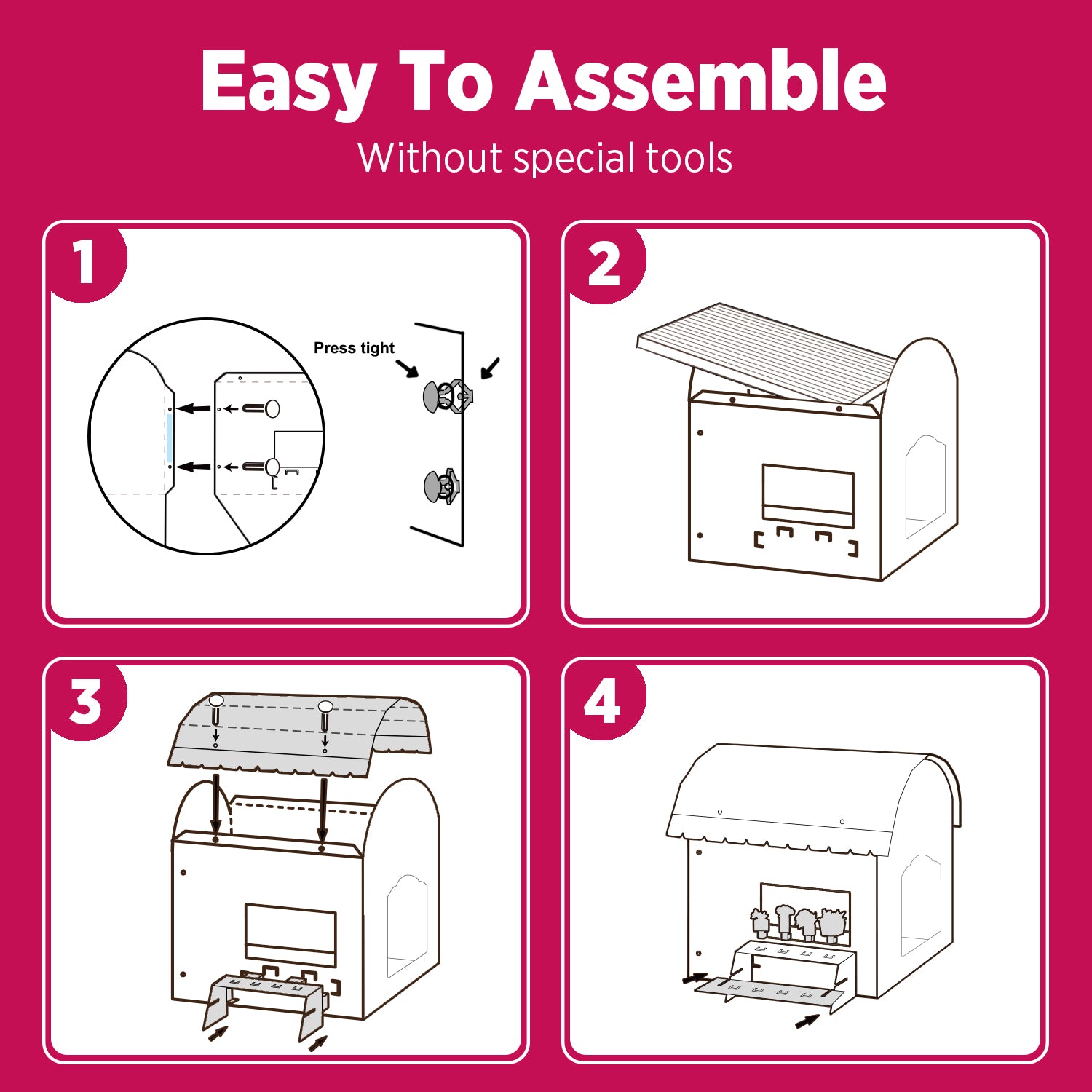 Easy To Assemble

Without special tools

1

Press tight

2

3

4