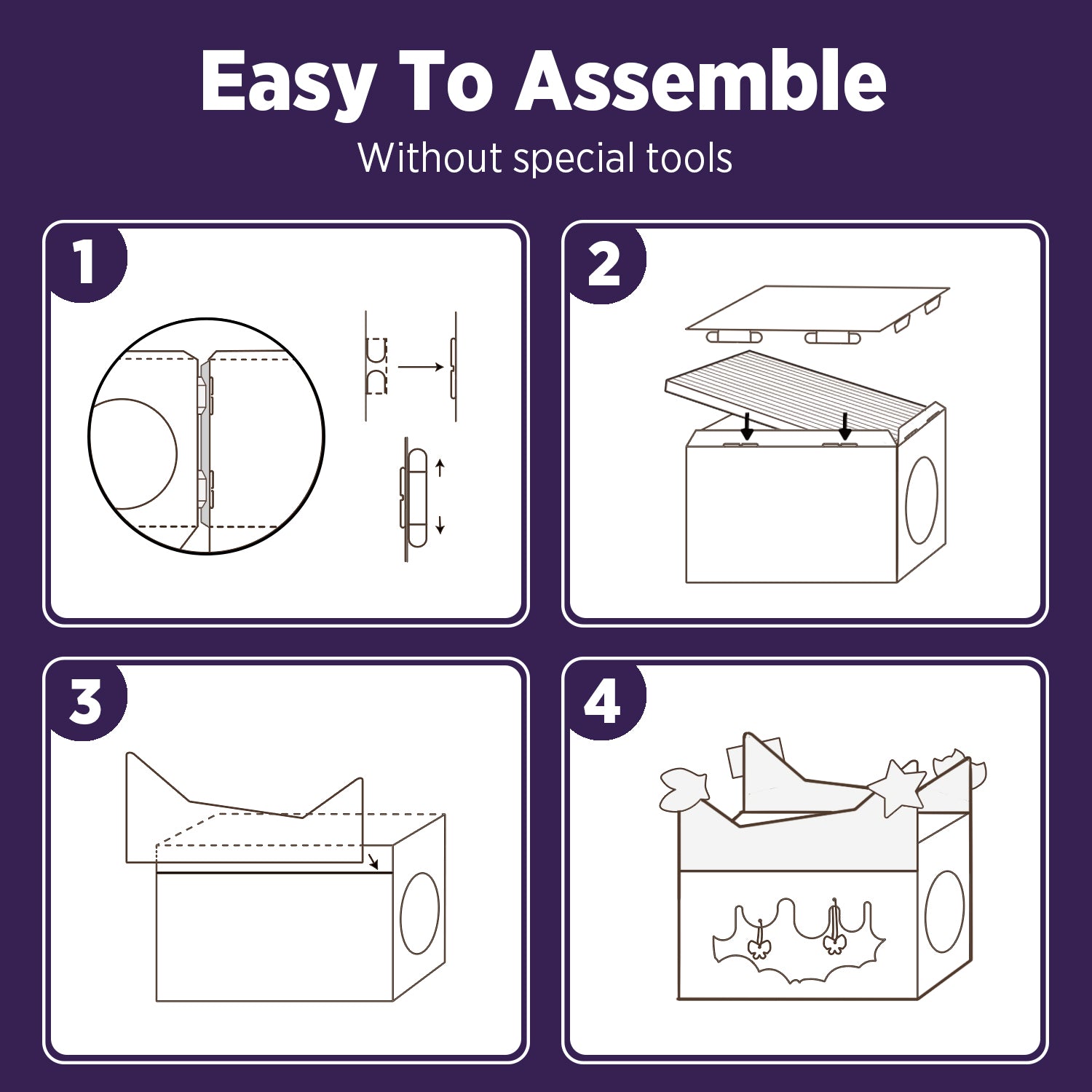 Easy To Assemble

Without special tools

1

2

3

4